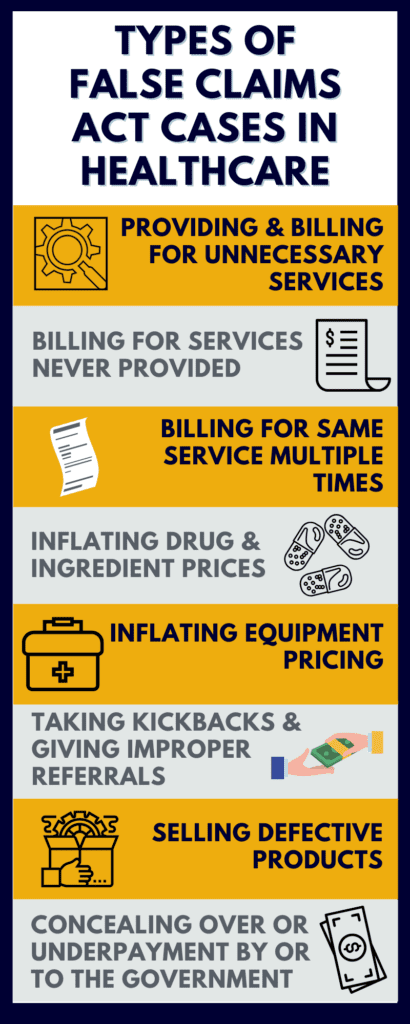 TYPES OF FALSE CLAIMS ACT CASES IN HEALTHCARE

PROVIDING & BILLING FOR UNNECESSARY SERVICES

BILLING FOR SERVICES NEVER PROVIDED

$

BILLING FOR SAME SERVICE MULTIPLE TIMES

INFLATING DRUG & INGREDIENT PRICES

INFLATING EQUIPMENT PRICING

TAKING KICKBACKS & GIVING IMPROPER REFERRALS

SELLING DEFECTIVE PRODUCTS

CONCEALING OVER OR UNDERPAYMENT BY OR TO THE GOVERNMENT

$